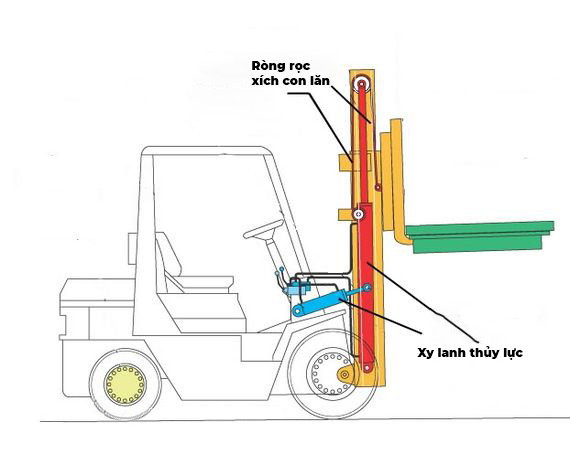 Ròng rọc xích con lăn

Xy lanh thủy lực