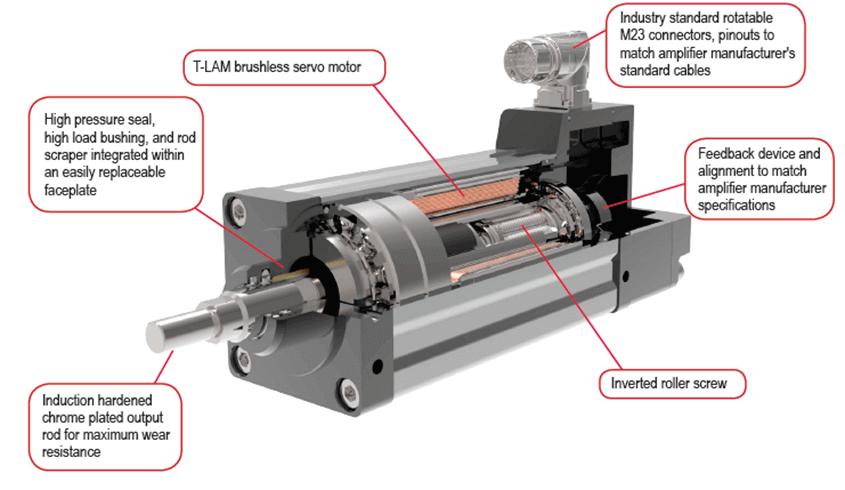 Industry standard rotatable M23 connectors, pinouts to match amplifier manufacturer's standard cables

T-LAM brushless servo motor

High pressure seal, high load bushing, and rod scraper integrated within an easily replaceable faceplate

Feedback device and alignment to match amplifier manufacturer specifications

Inverted roller screw

Induction hardened chrome plated output rod for maximum wear resistance