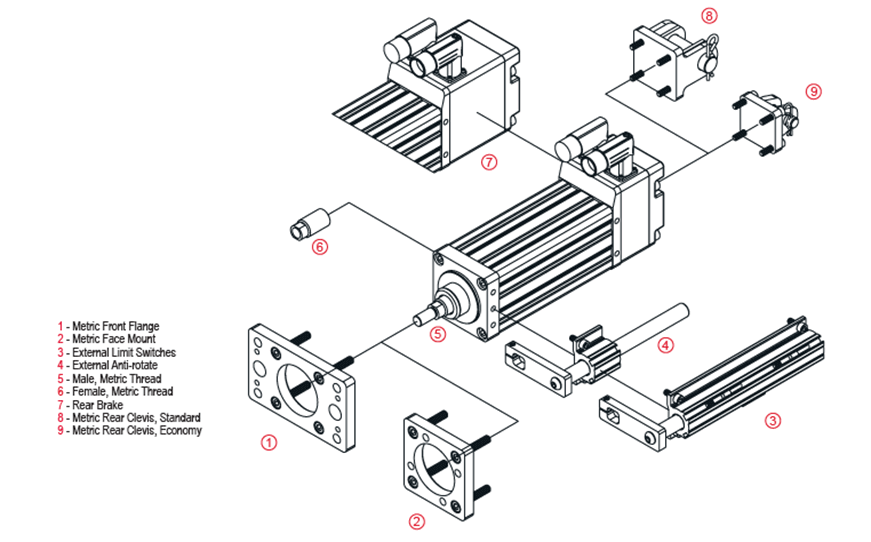 8

9

7

6

5

4

3

1

2

1 - Metric Front Flange
2 - Metric Face Mount
3 - External Limit Switches
4 - External Anti-rotate
5 - Male, Metric Thread
6 - Female, Metric Thread
7 - Rear Brake
8 - Metric Rear Clevis, Standard
9 - Metric Rear Clevis, Economy