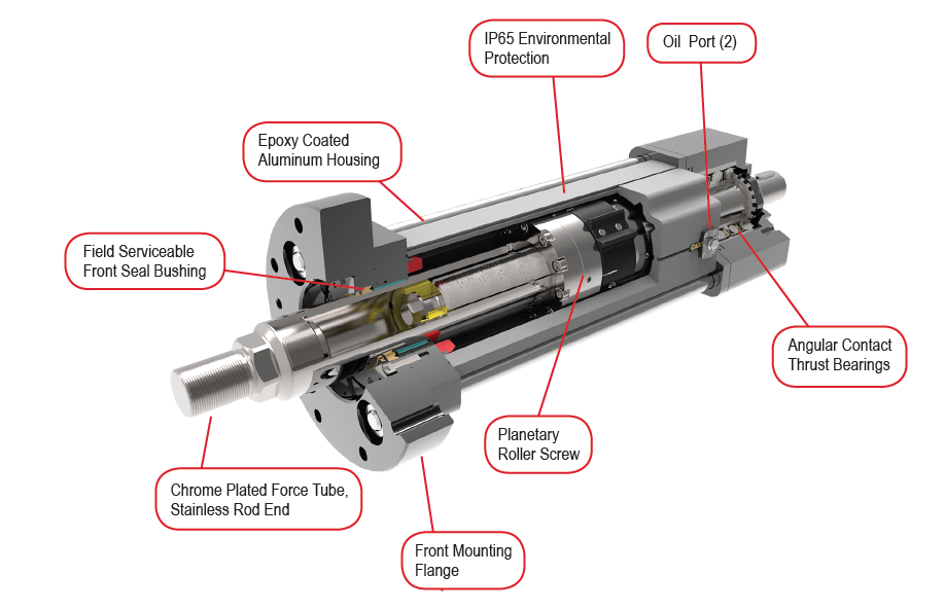 IP65 Environmental Protection

Oil Port (2)

Epoxy Coated Aluminum Housing

Field Serviceable Front Seal Bushing

Angular Contact Thrust Bearings

Planetary Roller Screw

Chrome Plated Force Tube, Stainless Rod End

Front Mounting Flange