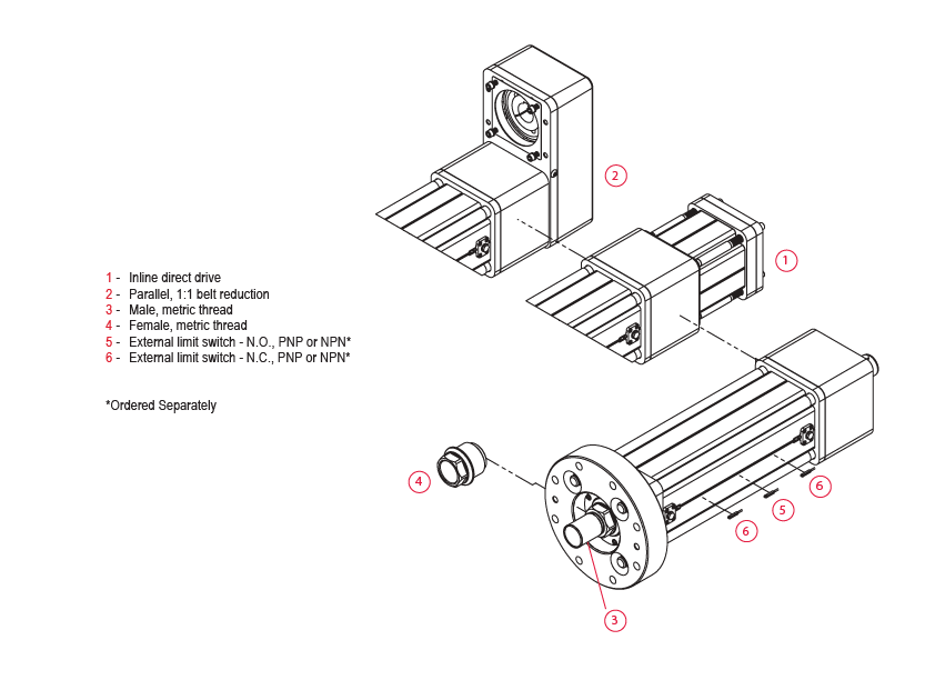 1 - Inline direct drive
2 - Parallel, 1:1 belt reduction
3 - Male, metric thread
4 - Female, metric thread
5 - External limit switch - N.O., PNP or NPN*
6 - External limit switch - N.C., PNP or NPN*

*Ordered Separately

2

1

4

6

5

6

3